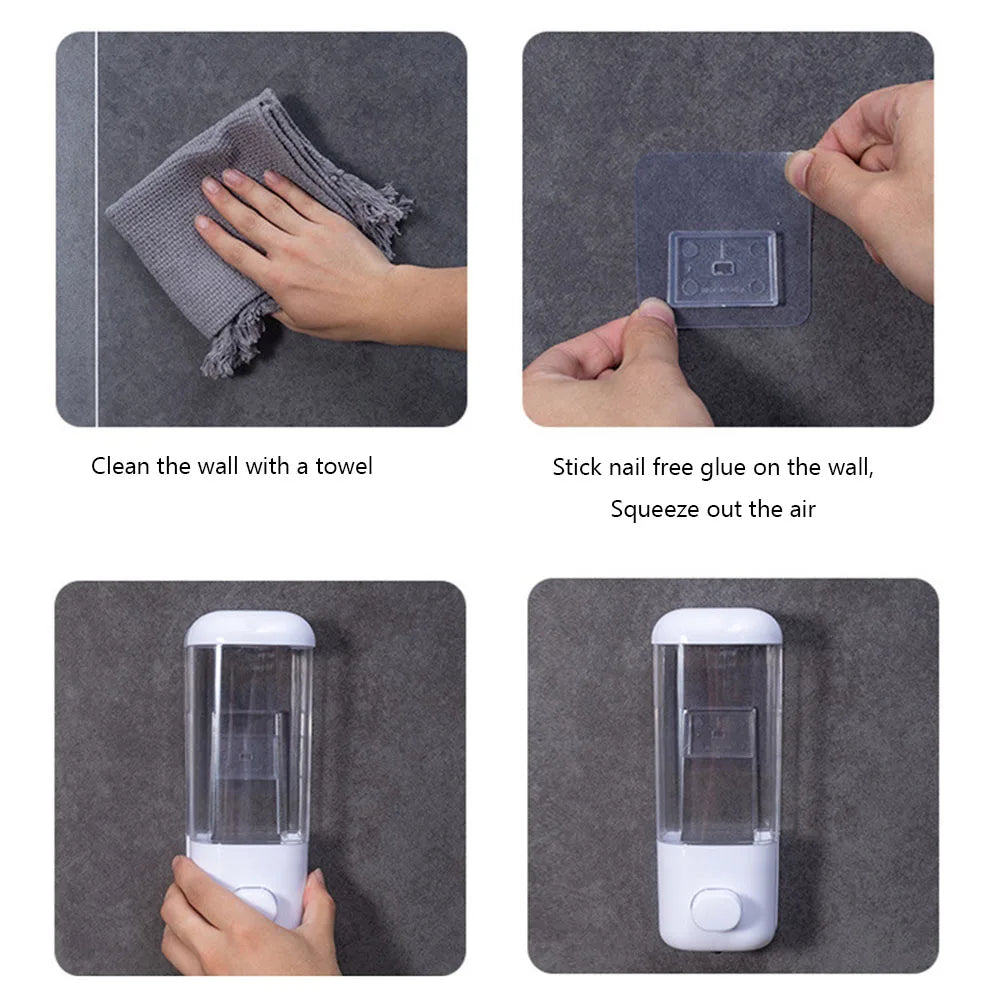 Clean the wall with a towel

Stick nail free glue on the wall, Squeeze out the air