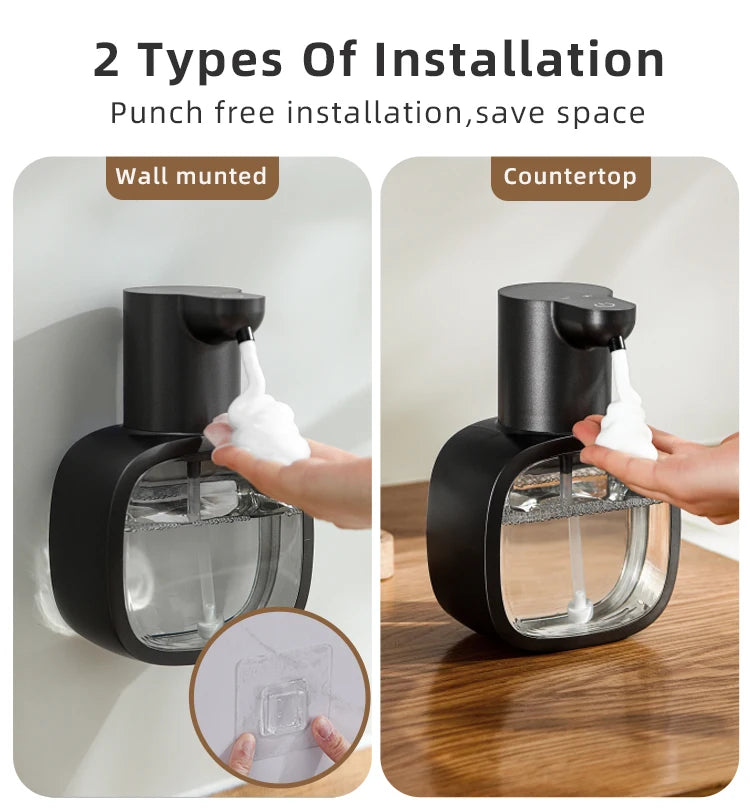 2 Types Of Installation

Punch free installation,save space

Wall munted

Countertop