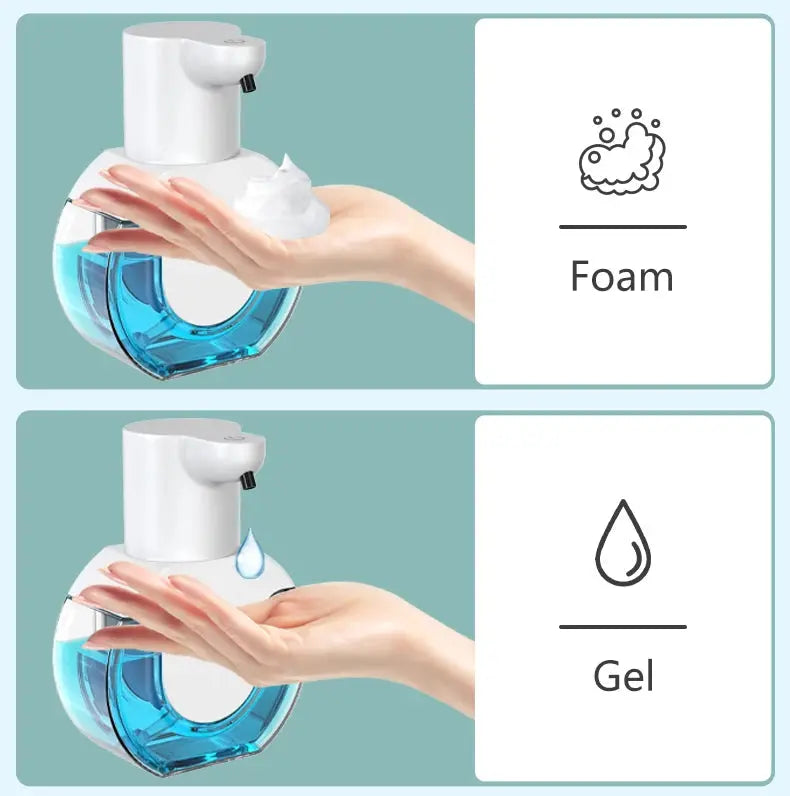 Foam

Gel