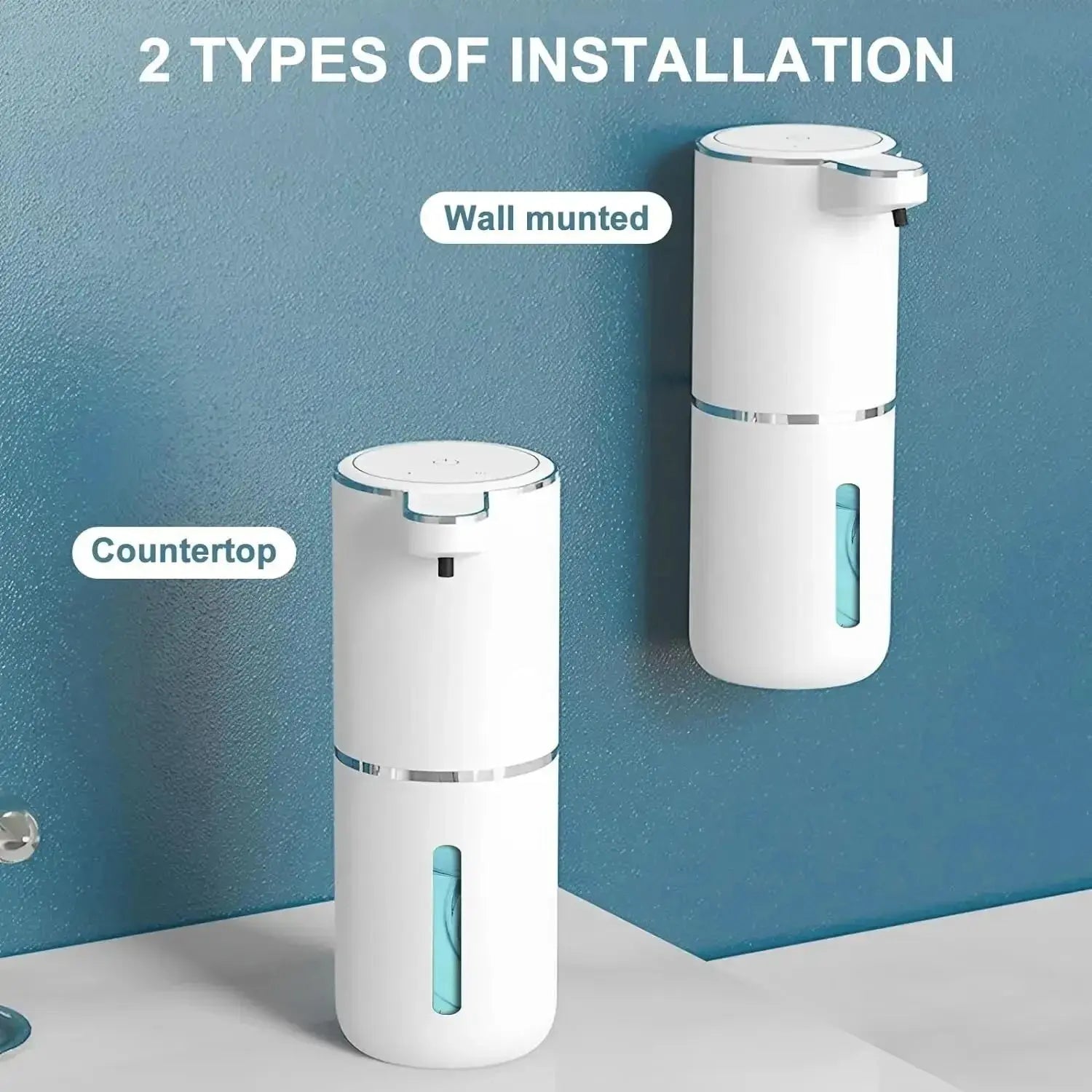 2 TYPES OF INSTALLATION

Wall munted

Countertop