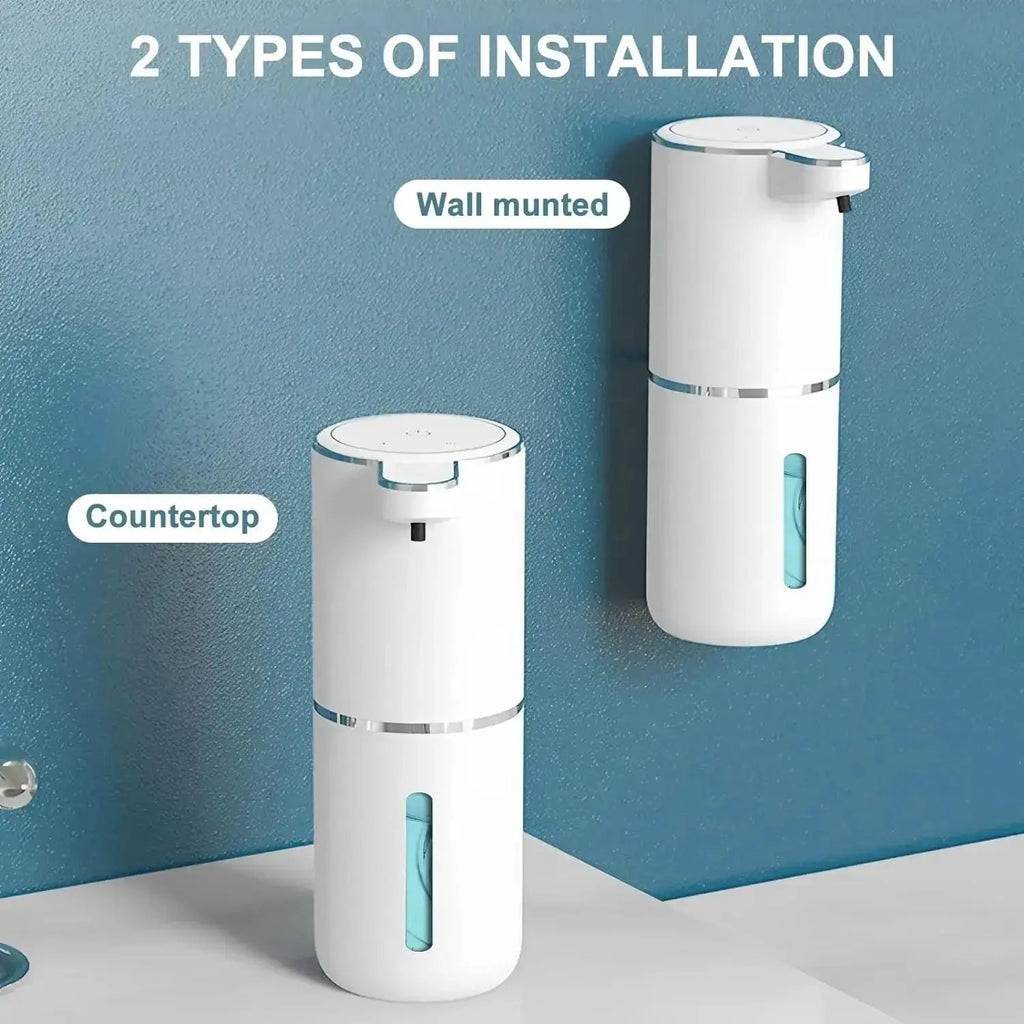 2 TYPES OF INSTALLATION

Wall munted

Countertop