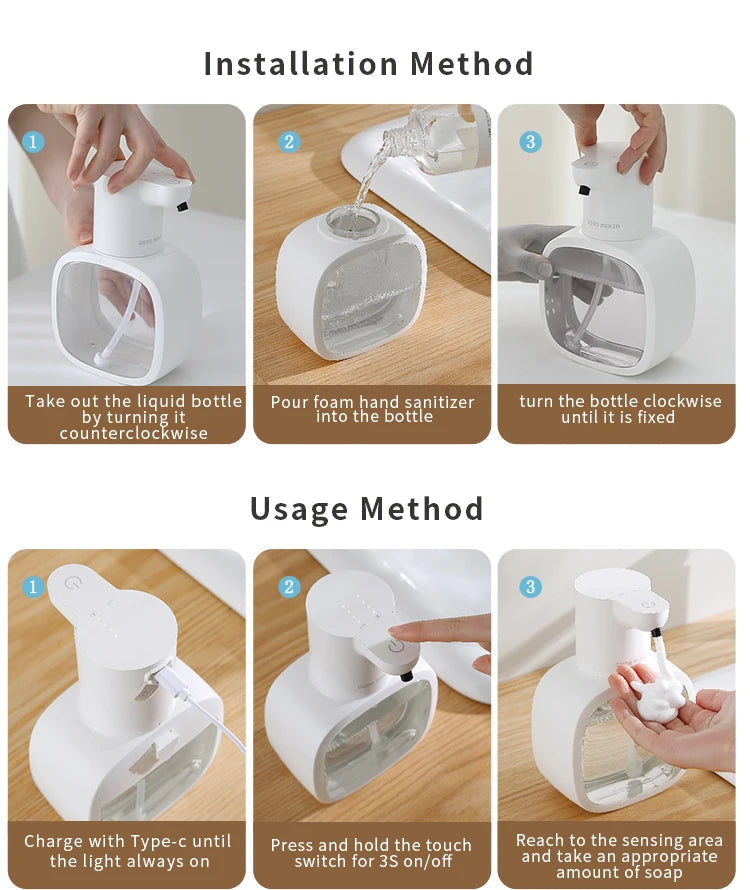 Installation Method

1

Take out the liquid bottle by turning it counterclockwise

2

Pour foam hand sanitizer into the bottle

3

turn the bottle clockwise until it is fixed

Usage Method

1

Charge with Type-c until the light always on

2

Press and hold the touch switch for 3S on/off

3

Reach to the sensing area and take an appropriate amount of soap