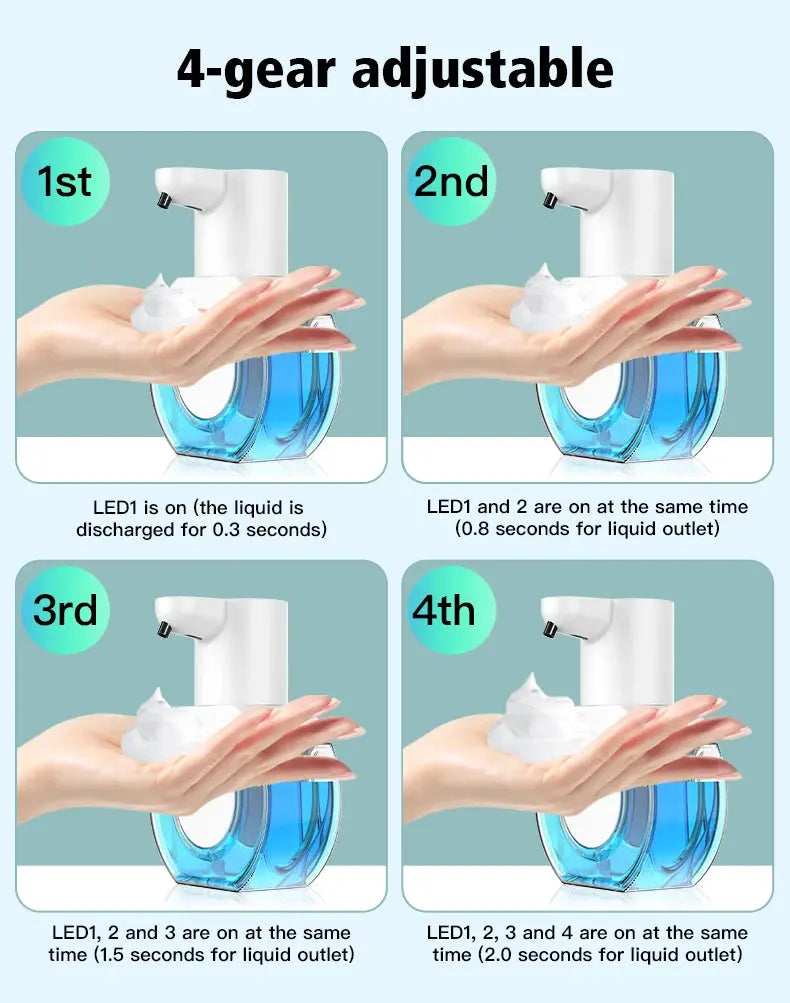 4-gear adjustable

1st

LED1 is on (the liquid is discharged for 0.3 seconds)

2nd

LED1 and 2 are on at the same time (0.8 seconds for liquid outlet)

3rd

LED1, 2 and 3 are on at the same time (1.5 seconds for liquid outlet)

4th

LED1, 2, 3 and 4 are on at the same time (2.0 seconds for liquid outlet)