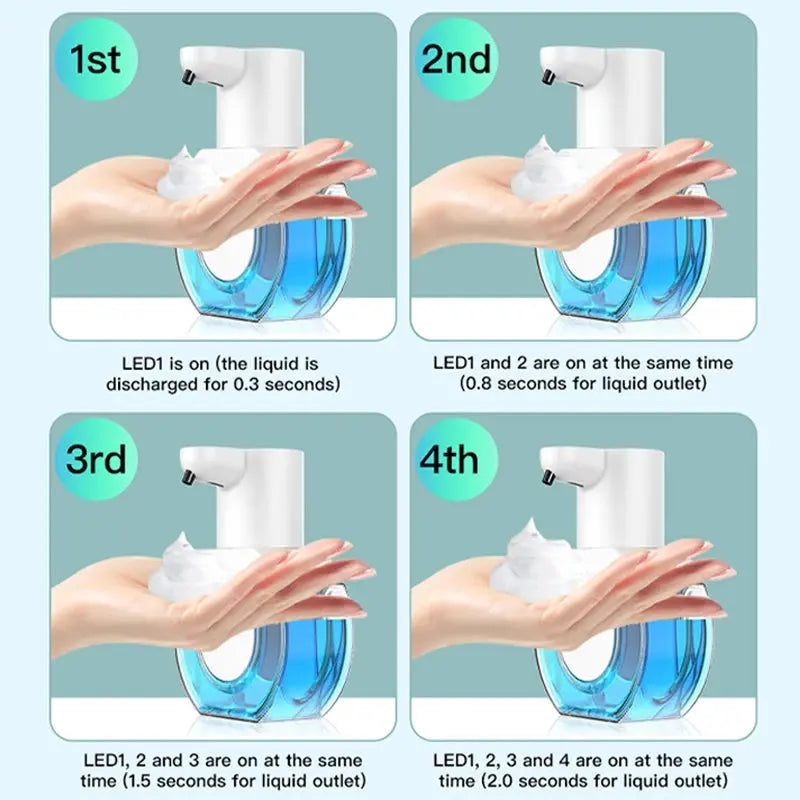 1st

LED1 is on (the liquid is discharged for 0.3 seconds)

2nd

LED1 and 2 are on at the same time (0.8 seconds for liquid outlet)

3rd

LED1, 2 and 3 are on at the same time (1.5 seconds for liquid outlet)

4th

LED1, 2, 3 and 4 are on at the same time (2.0 seconds for liquid outlet)